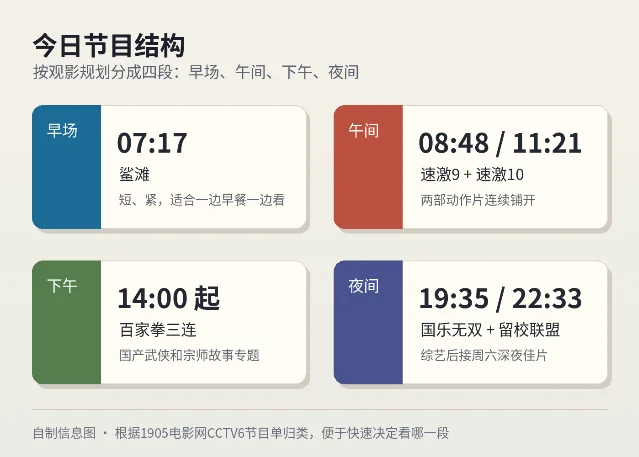 今日节目结构
按观影规划分成四段：早场、午间、下午、夜间

早场
07:17
鲨滩
短、紧，适合一边早餐一边看

午间
08:48 / 11:21
速激9 + 速激10
两部动作片连续铺开

下午
14:00 起
百家拳三连
国产武侠和宗师故事专题

夜间
19:35 / 22:33
国乐无双 + 留校联盟
综艺后接周六深夜佳片

自制信息图 · 根据1905电影网CCTV6节目单归类，便于快速决定看哪一段