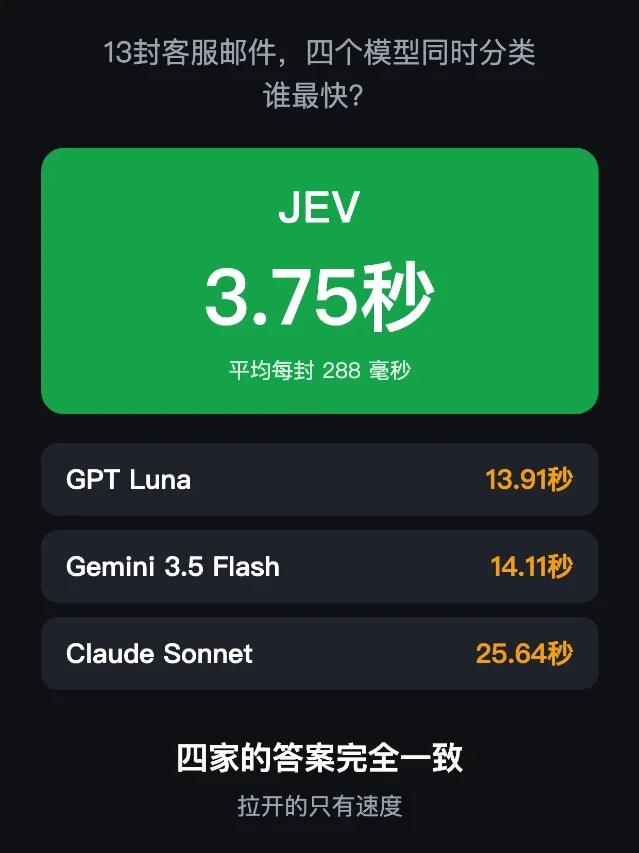 13封客服邮件，四个模型同时分类
谁最快?

JEV
3.75秒
平均每封 288 毫秒

GPT Luna 13.91秒

Gemini 3.5 Flash 14.11秒

Claude Sonnet 25.64秒

四家的答案完全一致
拉开的只有速度