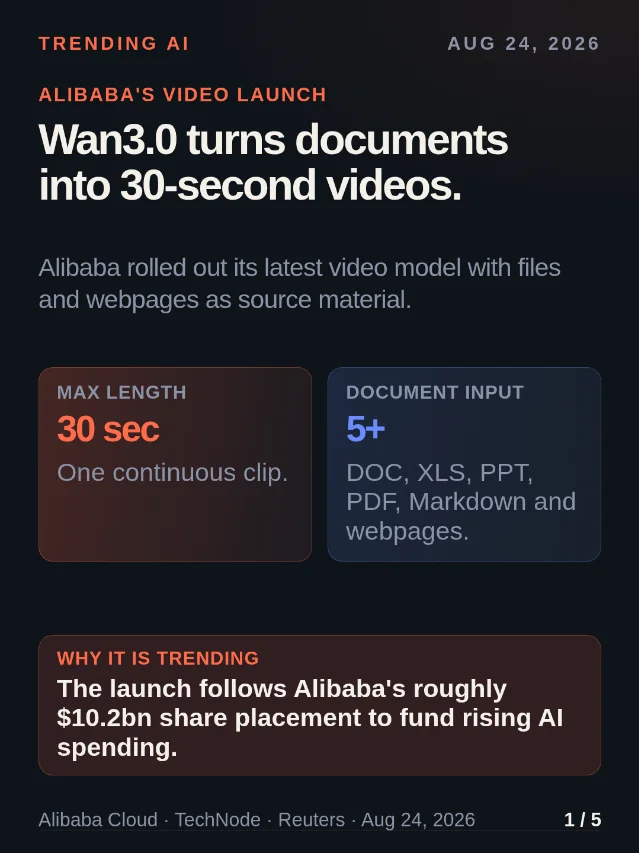 TRENDING AI

AUG 24, 2026

ALIBABA'S VIDEO LAUNCH

Wan3.0 turns documents into 30-second videos.

Alibaba rolled out its latest video model with files and webpages as source material.

MAX LENGTH

30 sec

One continuous clip.

DOCUMENT INPUT

5+

DOC, XLS, PPT, PDF, Markdown and webpages.

WHY IT IS TRENDING

The launch follows Alibaba's roughly \$10.2bn share placement to fund rising AI spending.

Alibaba Cloud · TechNode · Reuters · Aug 24, 2026

1 / 5