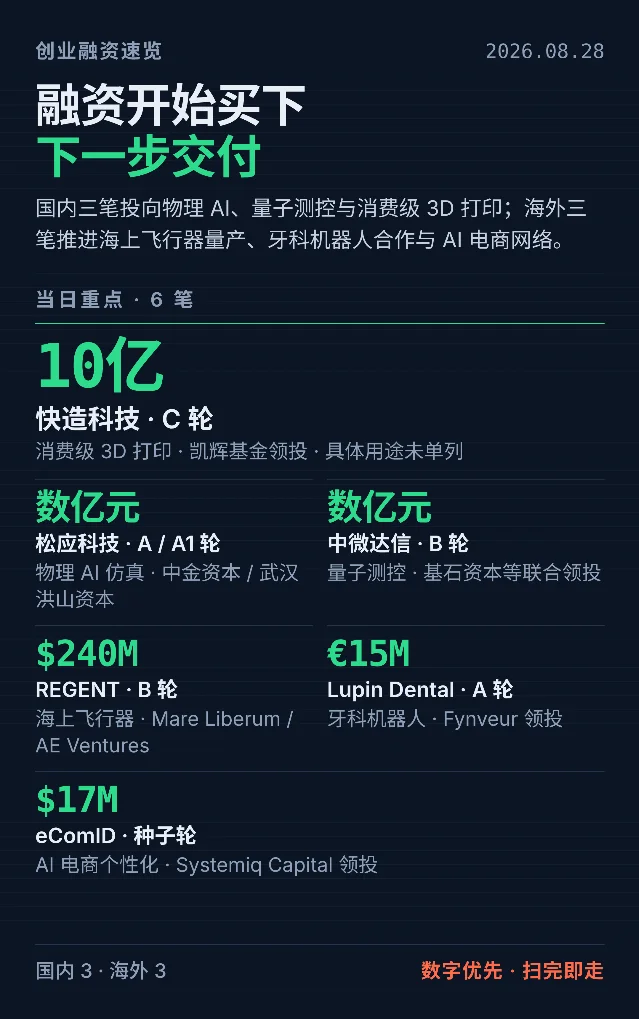 创业融资速览

2026.08.28

融资开始买下
下一步交付

国内三笔投向物理 AI、量子测控与消费级 3D 打印；海外三笔推进海上飞行器量产、牙科机器人合作与 AI 电商网络。

当日重点 · 6 笔

10亿
快造科技 · C 轮
消费级 3D 打印 · 凯辉基金领投 · 具体用途未单列

数亿元
松应科技 · A / A1 轮
物理 AI 仿真 · 中金资本 / 武汉洪山资本

数亿元
中微达信 · B 轮
量子测控 · 基石资本等联合领投

$240M
REGENT · B 轮
海上飞行器 · Mare Liberum / AE Ventures

€15M
Lupin Dental · A 轮
牙科机器人 · Fynveur 领投

$17M
eComID · 种子轮
AI 电商个性化 · Systemiq Capital 领投

国内 3 · 海外 3

数字优先 · 扫完即走