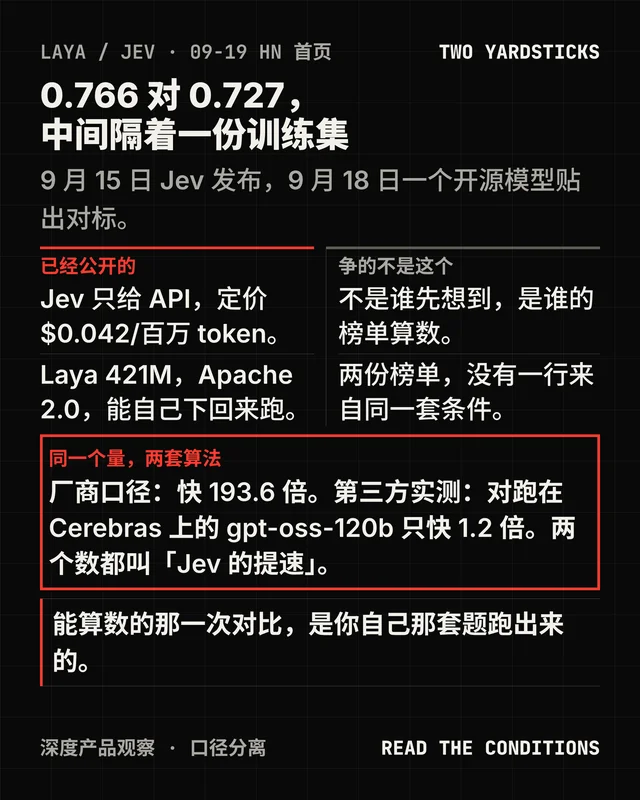 LAYA / JEV · 09-19 HN 首页

TWO YARDSTICKS

0.766 对 0.727，中间隔着一份训练集

9 月 15 日 Jev 发布，9 月 18 日一个开源模型贴出对标。

已经公开的

Jev 只给 API，定价 $0.042/百万 token。

Laya 421M，Apache 2.0，能自己下回来跑。

争的不是这个

不是谁先想到，是谁的榜单算数。

两份榜单，没有一行来自同一套条件。

同一个量，两套算法

厂商口径：快 193.6 倍。第三方实测：对跑在 Cerebras 上的 gpt-oss-120b 只快 1.2 倍。两个数都叫「Jev 的提速」。

能算数的那一次对比，是你自己那套题跑出来的。

深度产品观察 · 口径分离

READ THE CONDITIONS