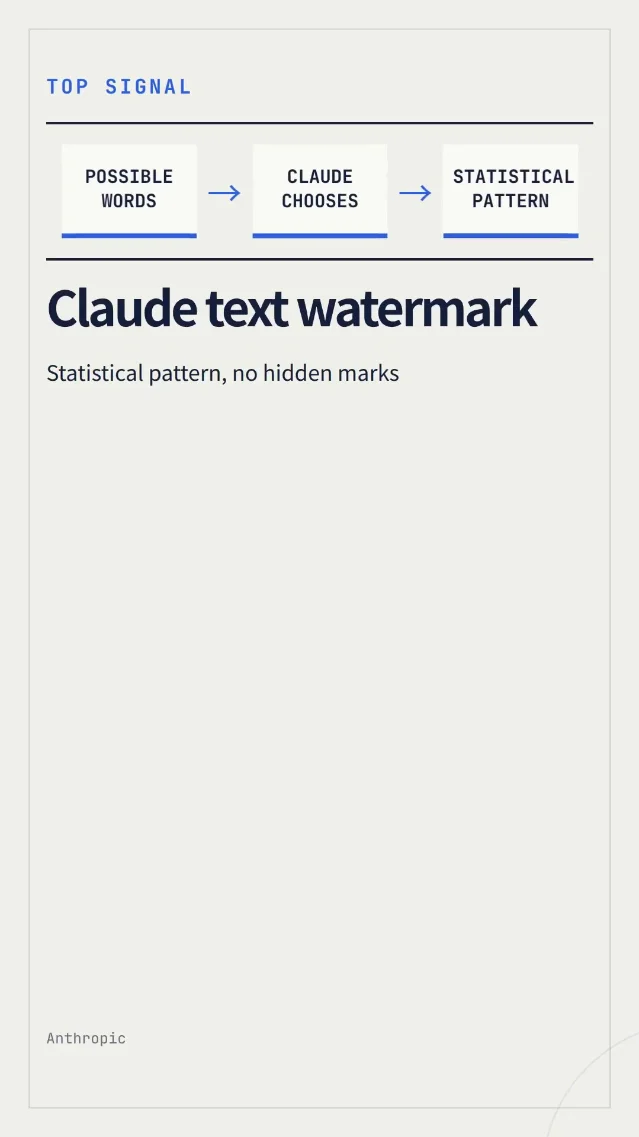 TOP SIGNAL

POSSIBLE WORDS → CLAUDE CHOOSES → STATISTICAL PATTERN

Claude text watermark

Statistical pattern, no hidden marks

Anthropic