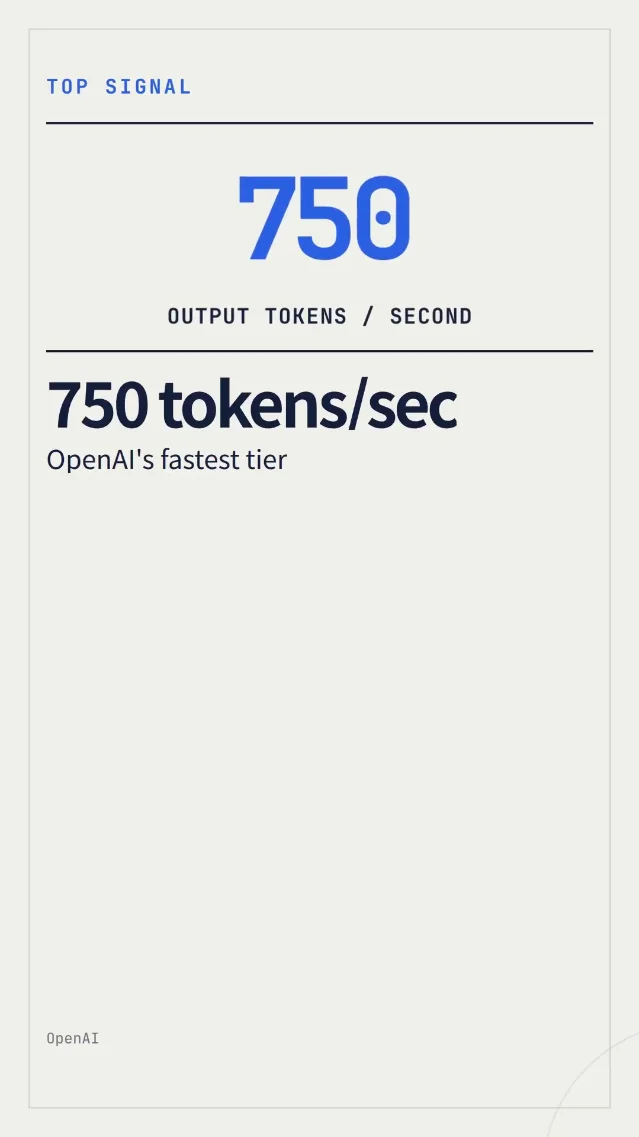 TOP SIGNAL

750

OUTPUT TOKENS / SECOND

750 tokens/sec

OpenAI's fastest tier

OpenAI